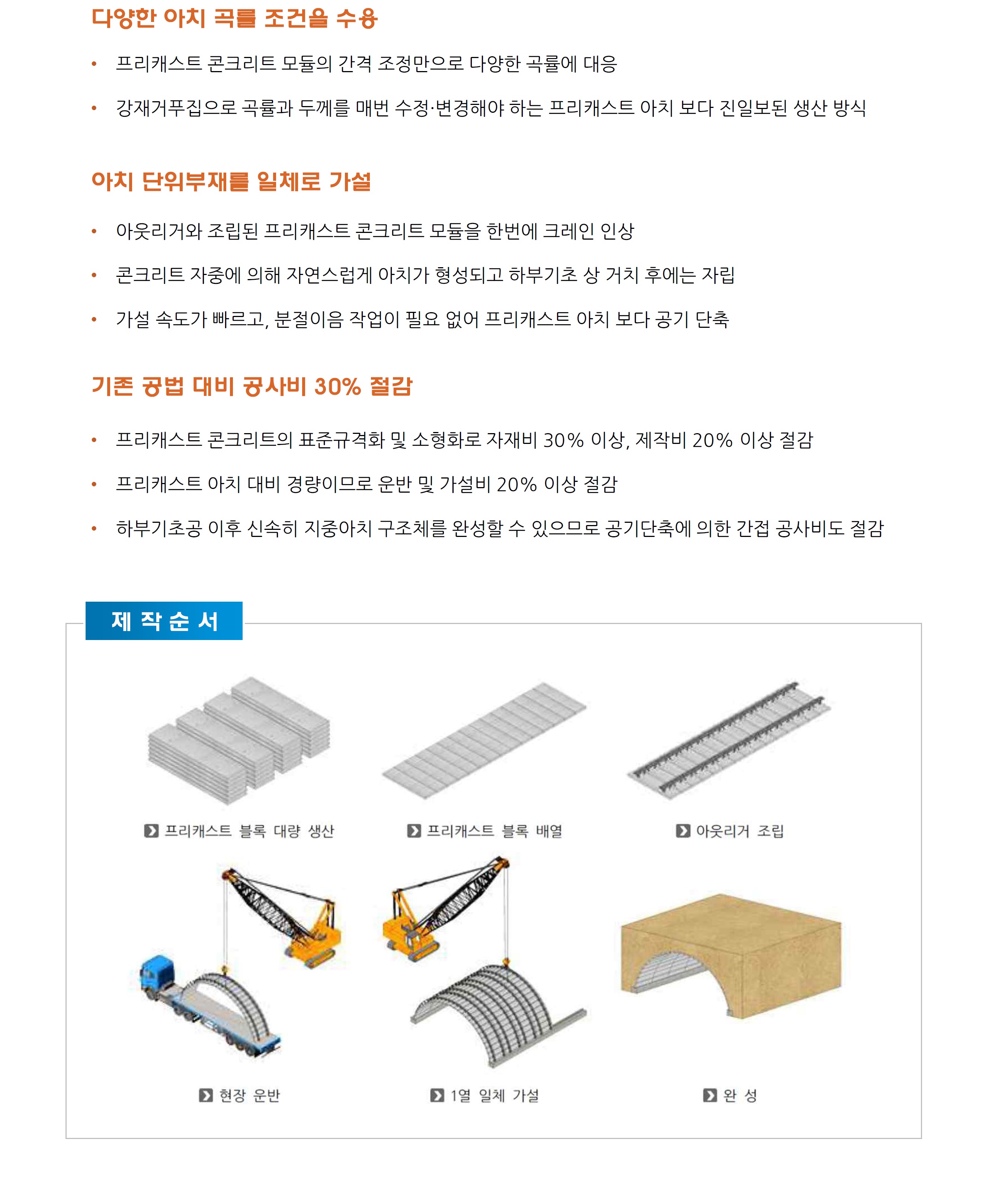 다양한 아치 곡률 조건을 수용

• 프리캐스트 콘크리트 모듈의 간격 조정만으로 다양한 곡률에 대응

• 강재거푸집으로 곡률과 두께를 매번 수정·변경해야 하는 프리캐스트 아치 보다 진일보된 생산 방식

아치 단위부재를 일체로 가설

• 아웃리거와 조립된 프리캐스트 콘크리트 모듈을 한번에 크레인 인상

• 콘크리트 자중에 의해 자연스럽게 아치가 형성되고 하부기초 상 거치 후에는 자립

• 가설 속도가 빠르고, 분절이음 작업이 필요 없어 프리캐스트 아치 보다 공기 단축

기존 공법 대비 공사비 30% 절감

• 프리캐스트 콘크리트의 표준규격화 및 소형화로 자재비 30% 이상, 제작비 20% 이상 절감

• 프리캐스트 아치 대비 경량이므로 운반 및 가설비 20% 이상 절감

• 하부기초공 이후 신속히 지중아치 구조체를 완성할 수 있으므로 공기단축에 의한 간접 공사비도 절감

제 작 순 서

프리캐스트 블록 대량 생산

프리캐스트 블록 배열

아웃리거 조립

현장 운반

1열 일체 가설

완 성